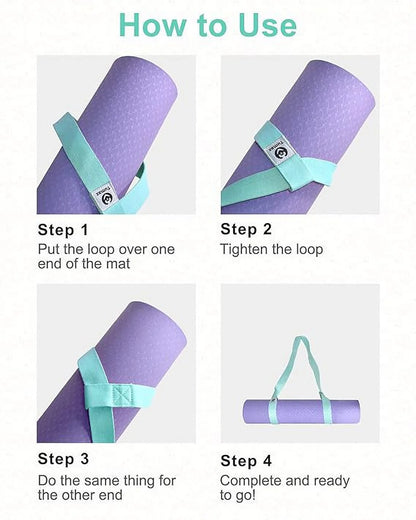 How to Use

Step 1
Put the loop over one end of the mat

Step 2
Tighten the loop

Step 3
Do the same thing for the other end

Step 4
Complete and ready to go!